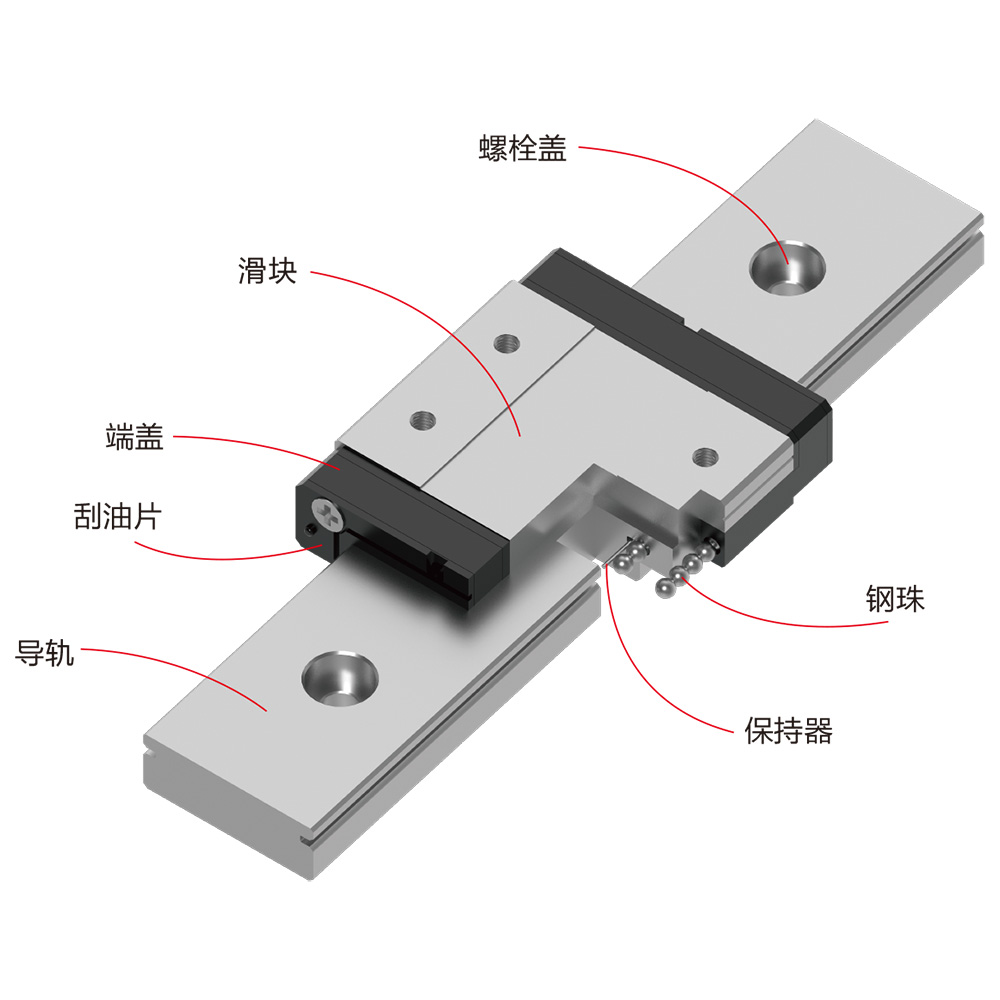 螺栓盖

滑块

端盖

刮油片

导轨

钢珠

保持器